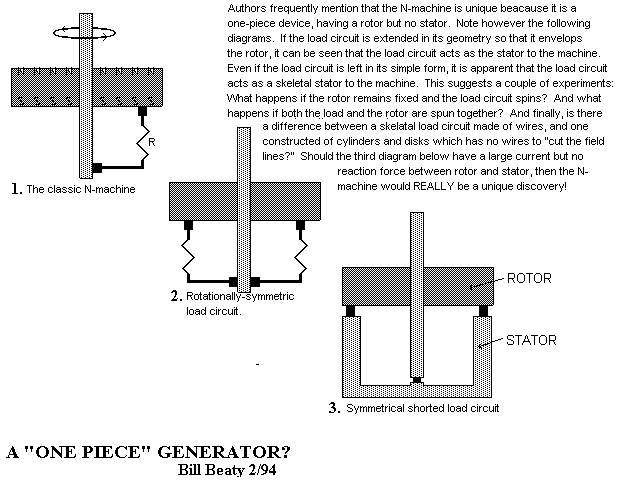 Authors frequently mention that the N-machine is unique beacause it is a one-piece device, having a rotor but no stator. Note however the following diagrams. If the load circuit is extended in its geometry so that it envelops the rotor, it can be seen that the load circuit acts as the stator to the machine. Even if the load circuit is left in its simple form, it is apparent that the load circuit acts as a skeletal stator to the machine. This suggests a couple of experiments: What happens if the rotor remains fixed and the load circuit spins? And what happens if both the load and the rotor are spun together? And finally, is there a difference between a skelatal load circuit made of wires, and one constructed of cylinders and disks which has no wires to "cut the field lines?" Should the third diagram below have a large current but no reaction force between rotor and stator, then the N-machine would REALLY be a unique discovery!

N N N N N N N N N

S S S S S S S S S

R

1. The classic N-machine

2. Rotationally-symmetric load circuit.

ROTOR

STATOR

3. Symmetrical shorted load circuit

A "ONE PIECE" GENERATOR?
Bill Beaty 2/94